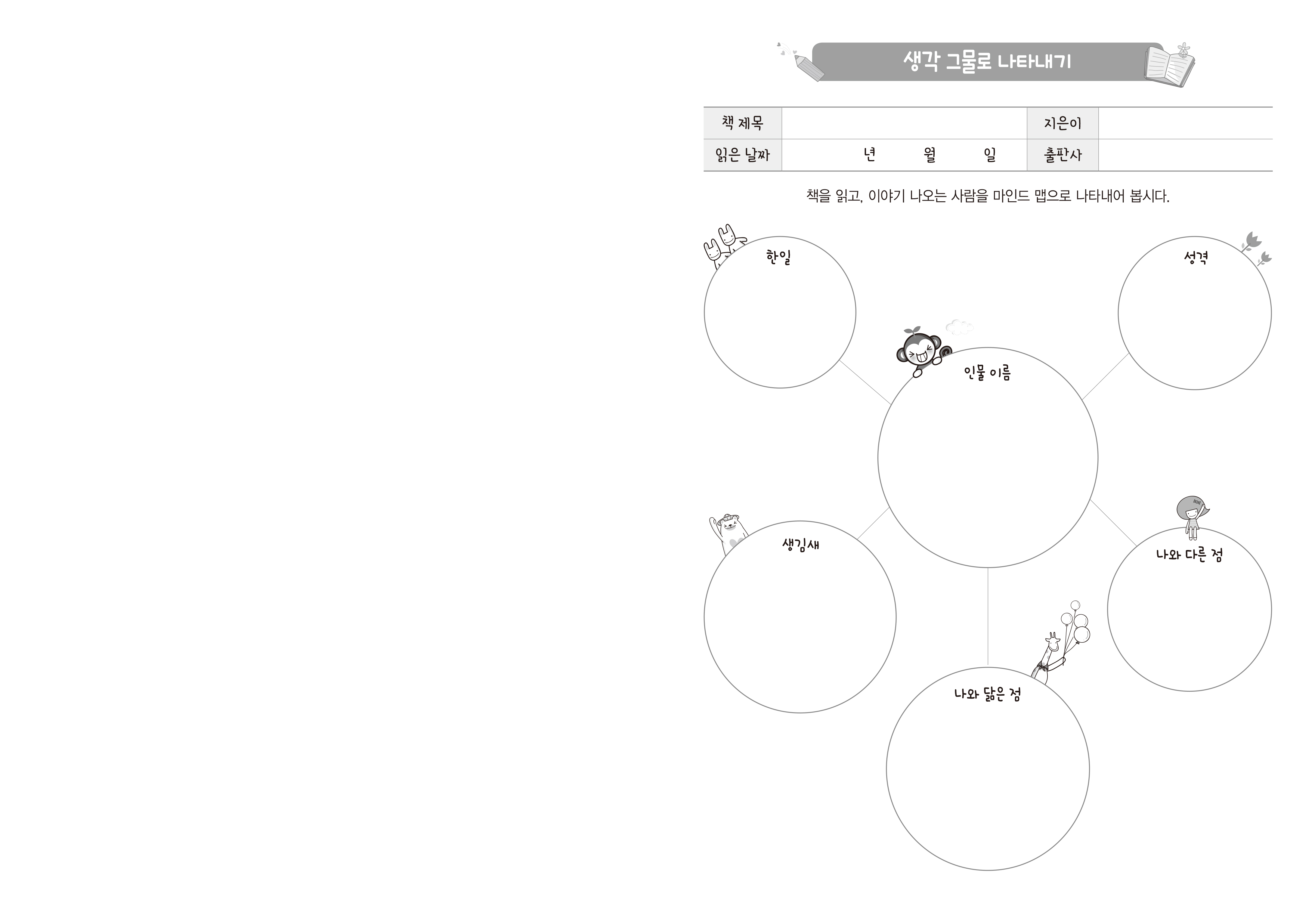 생각 그물로 나타내기

| 책 제목 | | 지은이 | |
|---|---|---|---|
| 읽은 날짜 | 년 월 일 | 출판사 | |

책을 읽고, 이야기 나오는 사람을 마인드 맵으로 나타내어 봅시다.

한일

성격

인물 이름

생김새

나와 다른 점

나와 닮은 점